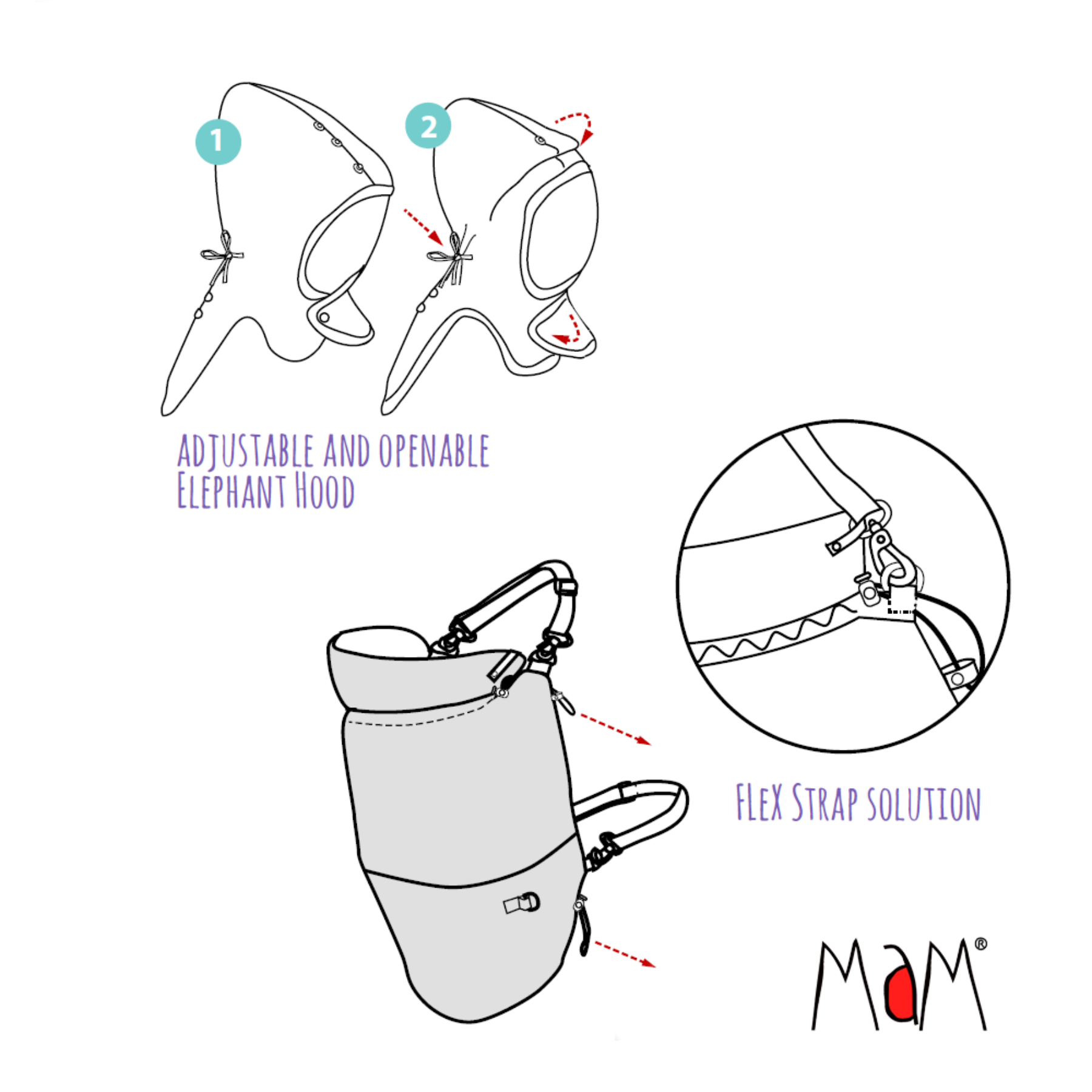 1

2

ADJUSTABLE AND OPENABLE
ELEPHANT HOOD

FLEX STRAP SOLUTION

MaM®